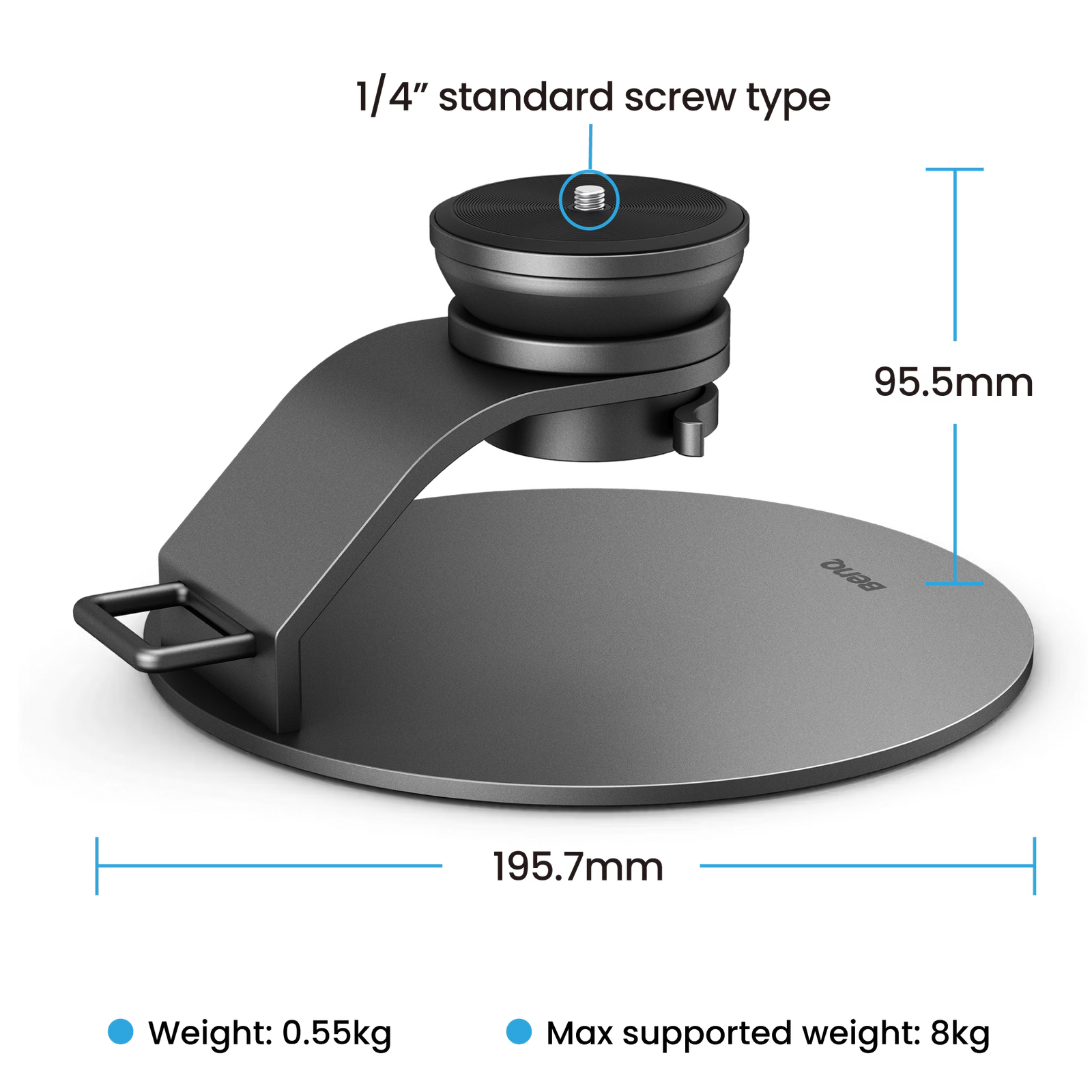 1/4” standard screw type

95.5mm

BenQ

195.7mm

Weight: 0.55kg

Max supported weight: 8kg